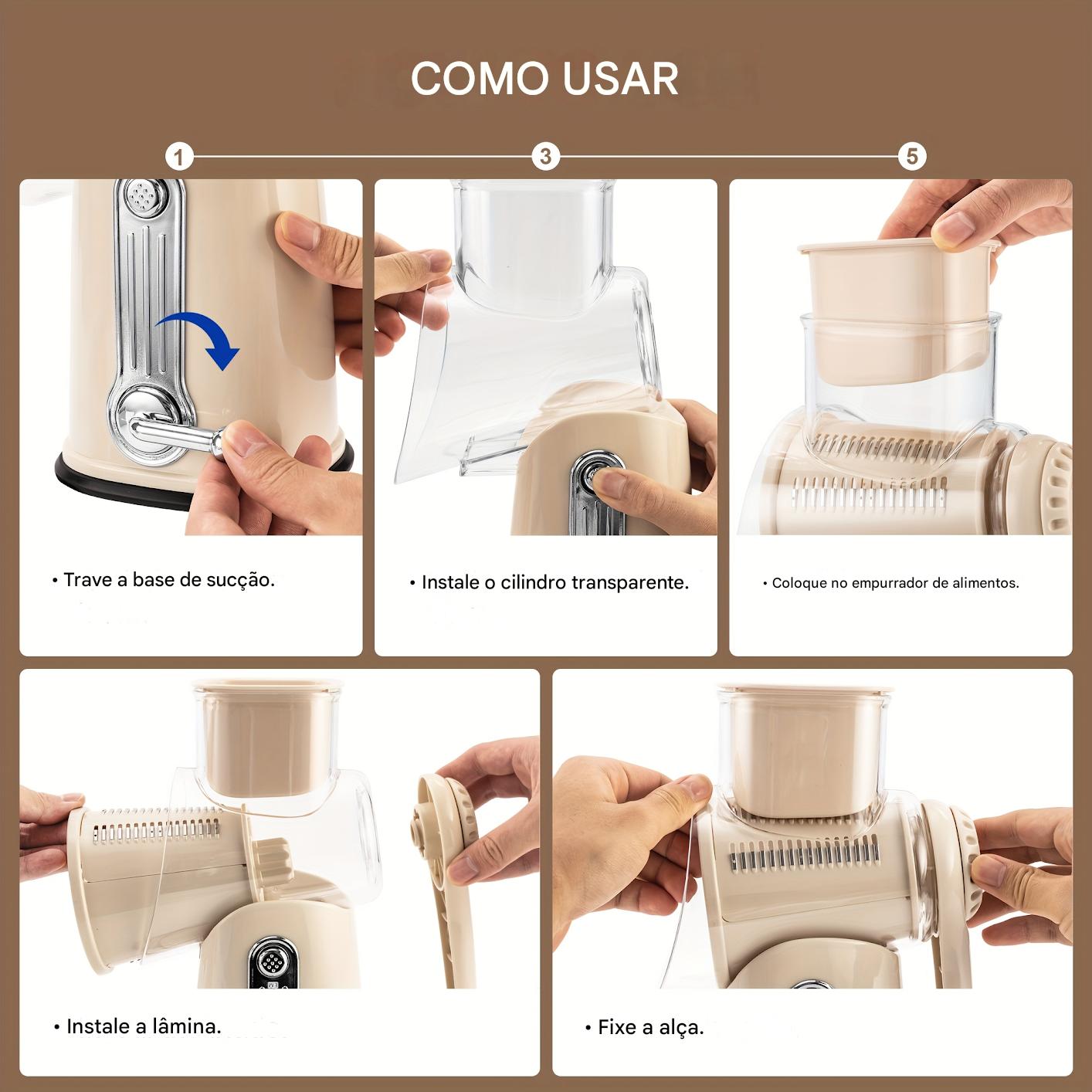 COMO USAR

1

3

5

• Trave a base de sucção.

• Instale o cilindro transparente.

• Coloque no empurrador de alimentos.

• Instale a lâmina.

• Fixe a alça.